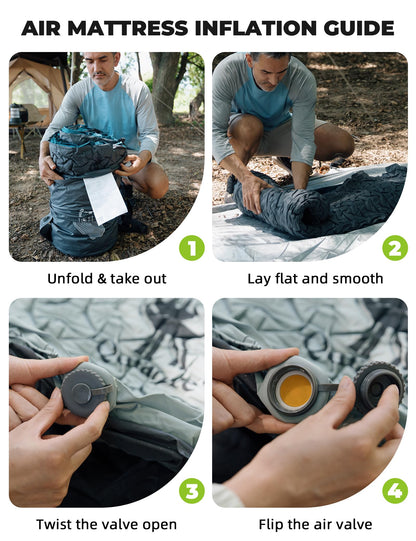 AIR MATTRESS INFLATION GUIDE

1

Unfold & take out

2

Lay flat and smooth

3

Twist the valve open

4

Flip the air valve